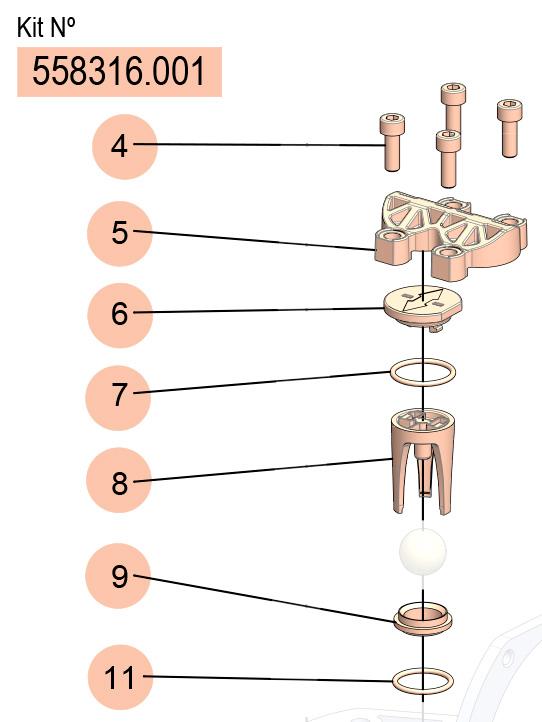 Kit Nº
558316.001

4
5
6
7
8
9
11